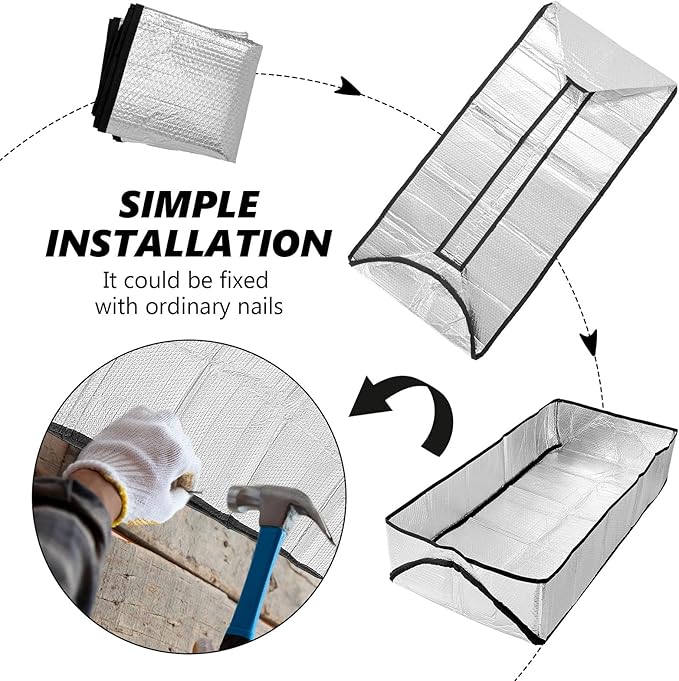 SIMPLE INSTALLATION

It could be fixed with ordinary nails