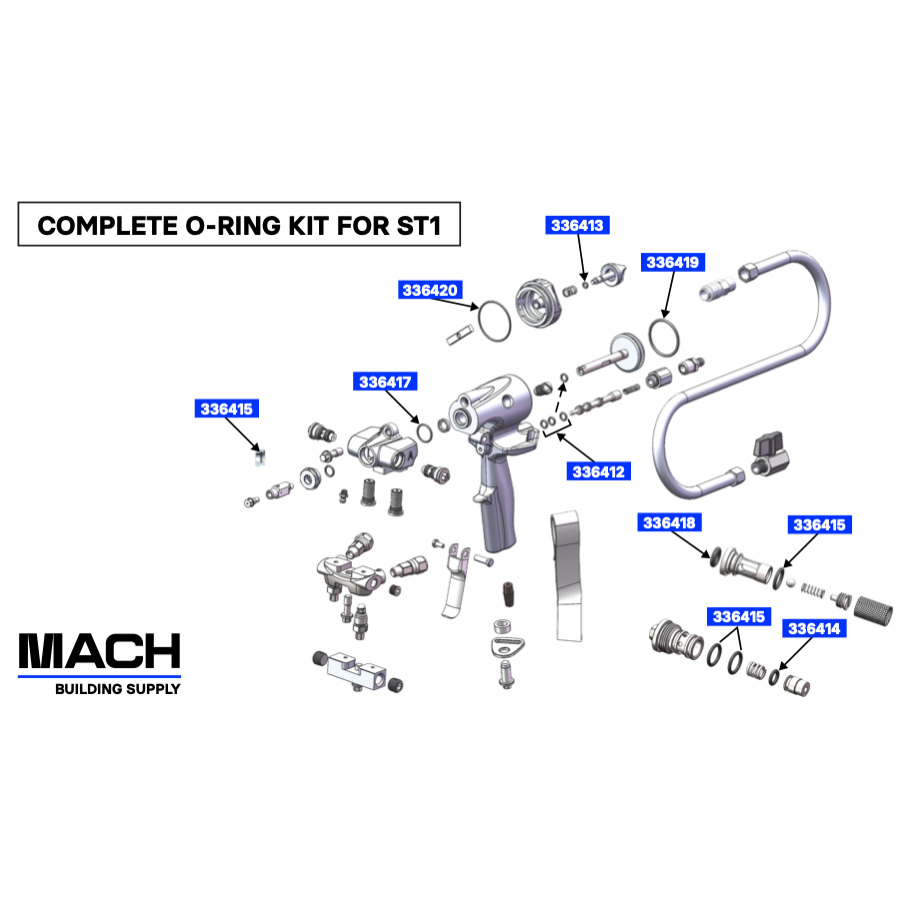 COMPLETE O-RING KIT FOR ST1

336413

336419

336420

336417

336415

336412

336418

336415

336415

336414

MACH
BUILDING SUPPLY